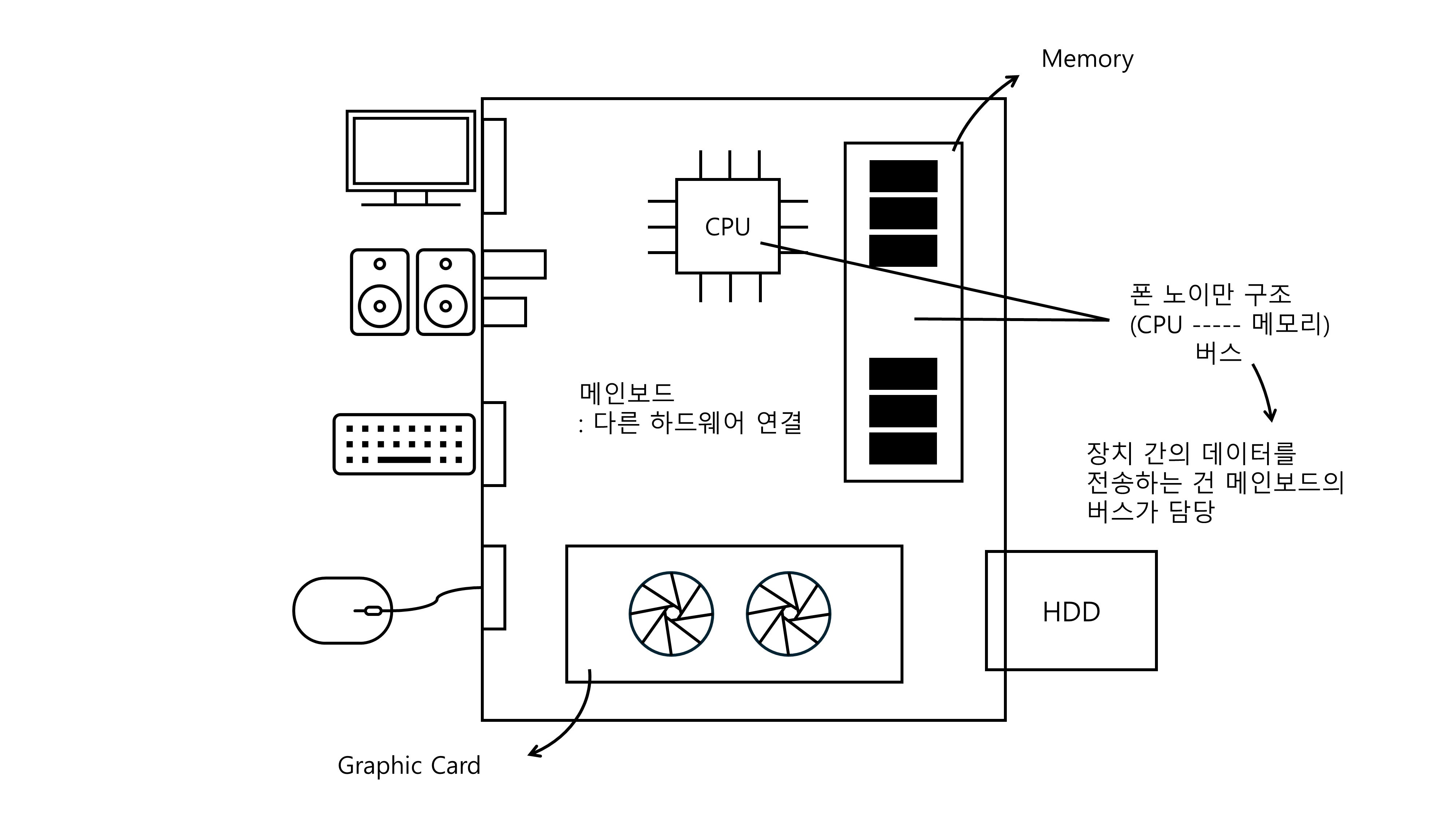 Memory

CPU

폰 노이만 구조
(CPU ----- 메모리)
버스

메인보드
: 다른 하드웨어 연결

장치 간의 데이터를
전송하는 건 메인보드의
버스가 담당

HDD

Graphic Card